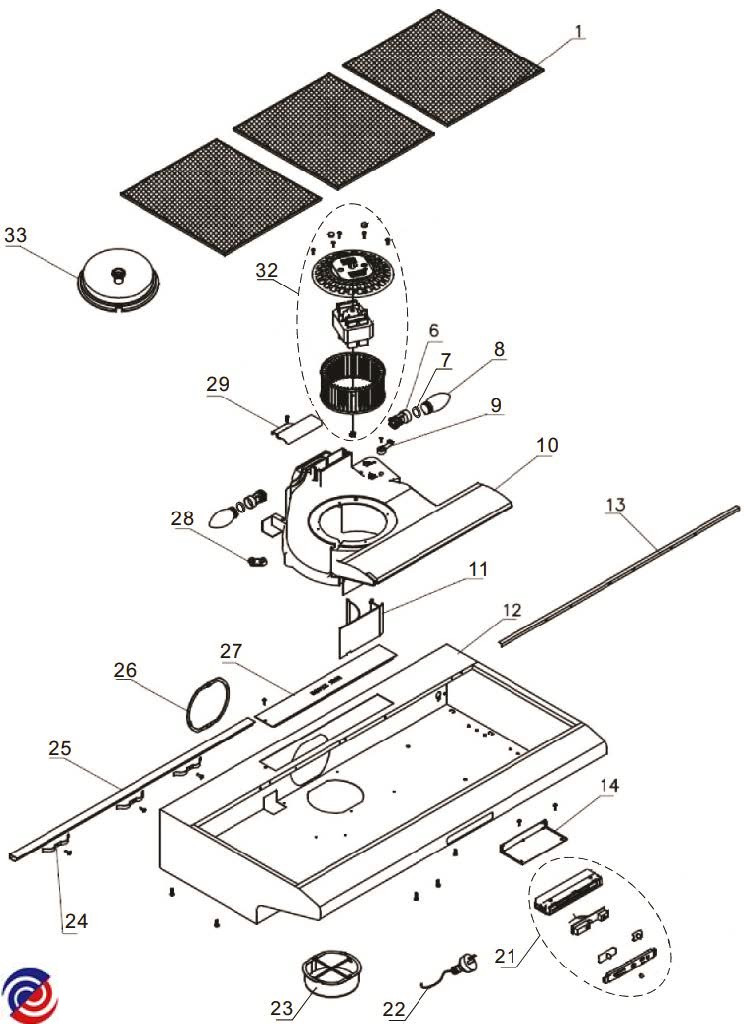 1
33
32
6
7
8
29
9
10
28
13
11
12
27
26
25
14
24
21
23
22